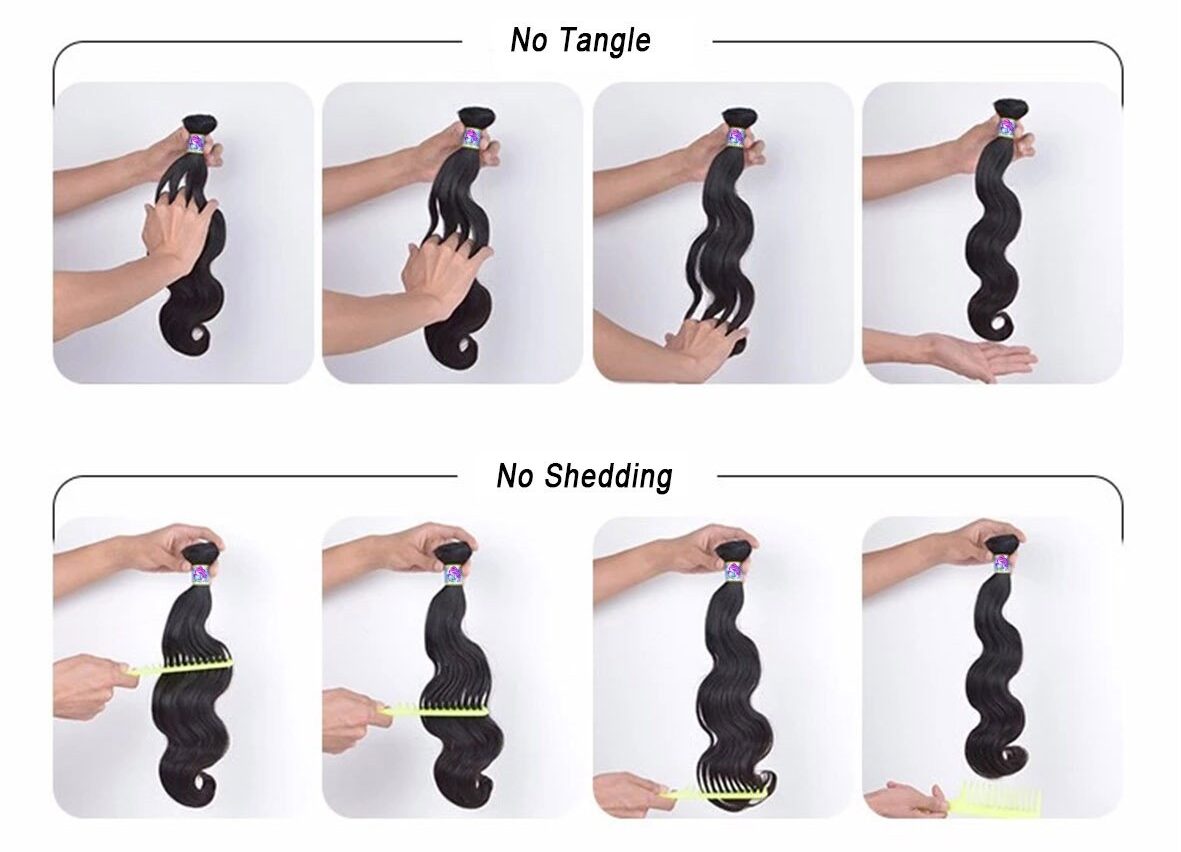 No Tangle

No Shedding